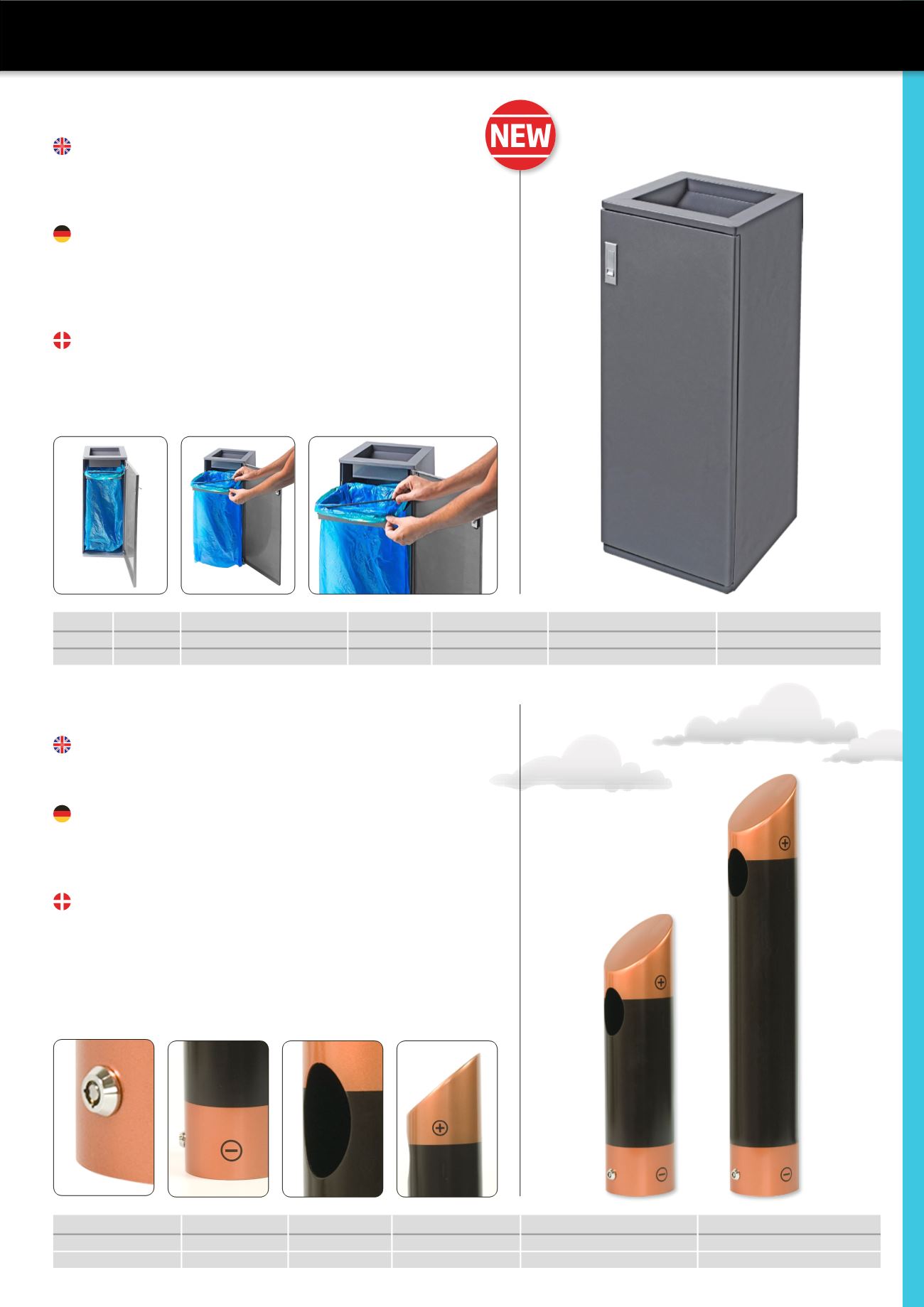 NEW